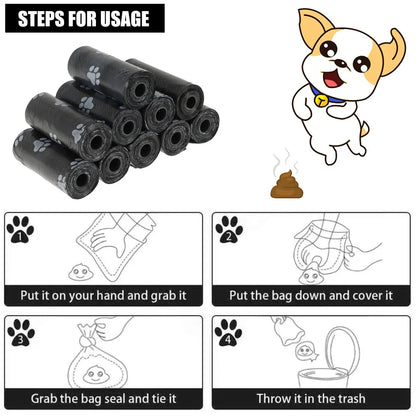 STEPS FOR USAGE

1
Put it on your hand and grab it

2
Put the bag down and cover it

3
Grab the bag seal and tie it

4
Throw it in the trash