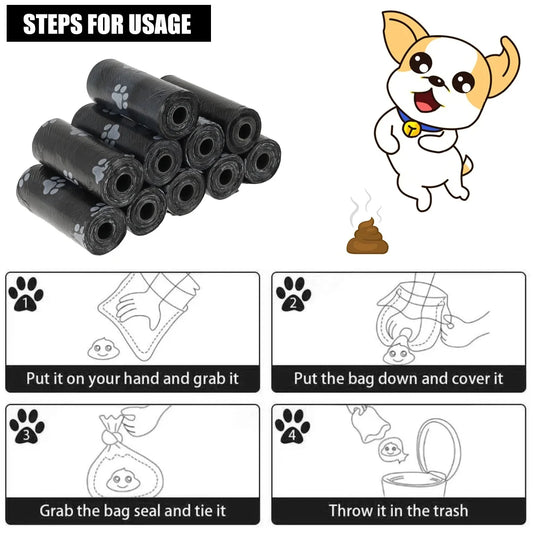 STEPS FOR USAGE

1
Put it on your hand and grab it

2
Put the bag down and cover it

3
Grab the bag seal and tie it

4
Throw it in the trash